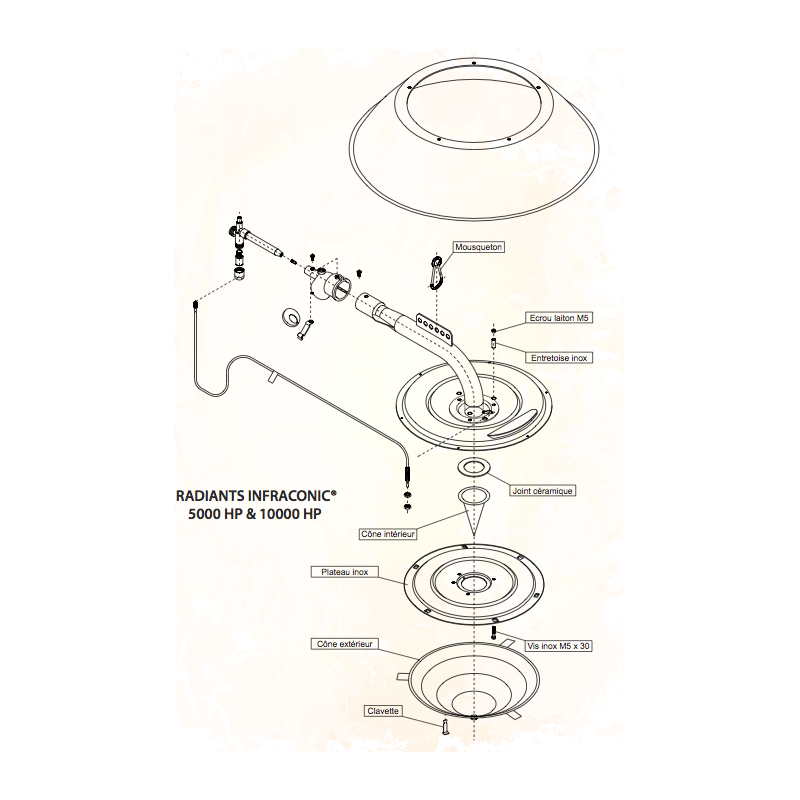 Mousqueton

Ecrou laiton M5

Entretoise inox

Joint céramique

RADIANTS INFRACONIC®
5000 HP & 10000 HP

Cône intérieur

Plateau inox

Vis inox M5 x 30

Cône extérieur

Clavette